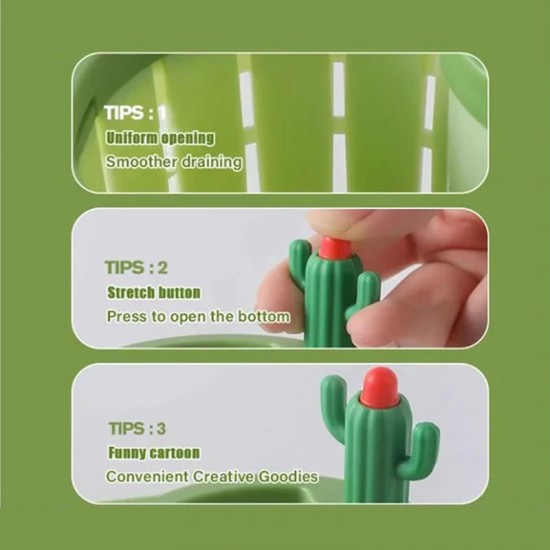 TIPS : 1
Uniform opening
Smoother draining

TIPS : 2
Stretch button
Press to open the bottom

TIPS : 3
Funny cartoon
Convenient Creative Goodies