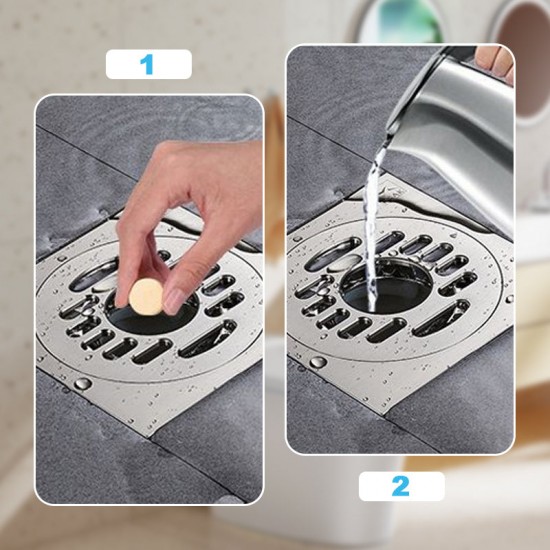 1

2