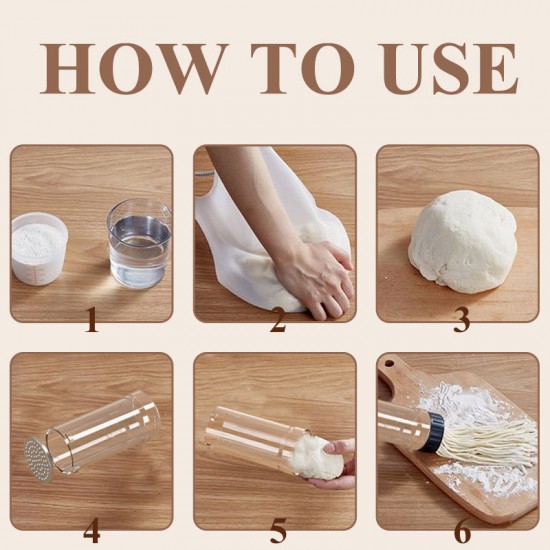 HOW TO USE

1

2

3

4

5

6