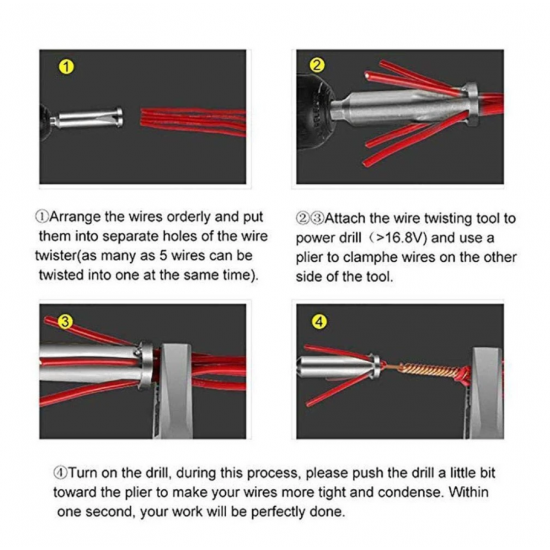 1

2

①Arrange the wires orderly and put them into separate holes of the wire twister(as many as 5 wires can be twisted into one at the same time).

②③Attach the wire twisting tool to power drill（>16.8V) and use a plier to clamphe wires on the other side of the tool.

3

4

④Turn on the drill, during this process, please push the drill a little bit toward the plier to make your wires more tight and condense. Within one second, your work will be perfectly done.